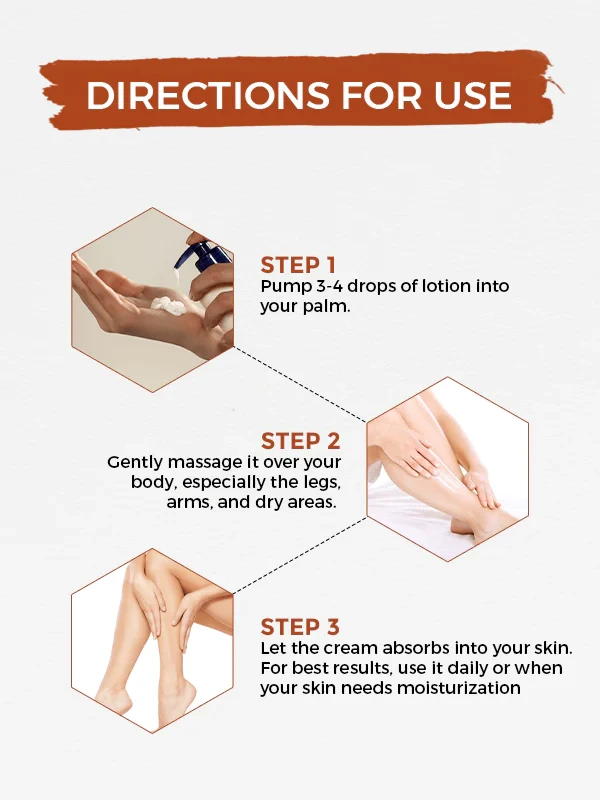 DIRECTIONS FOR USE

STEP 1
Pump 3-4 drops of lotion into your palm.

STEP 2
Gently massage it over your body, especially the legs, arms, and dry areas.

STEP 3
Let the cream absorbs into your skin. For best results, use it daily or when your skin needs moisturization