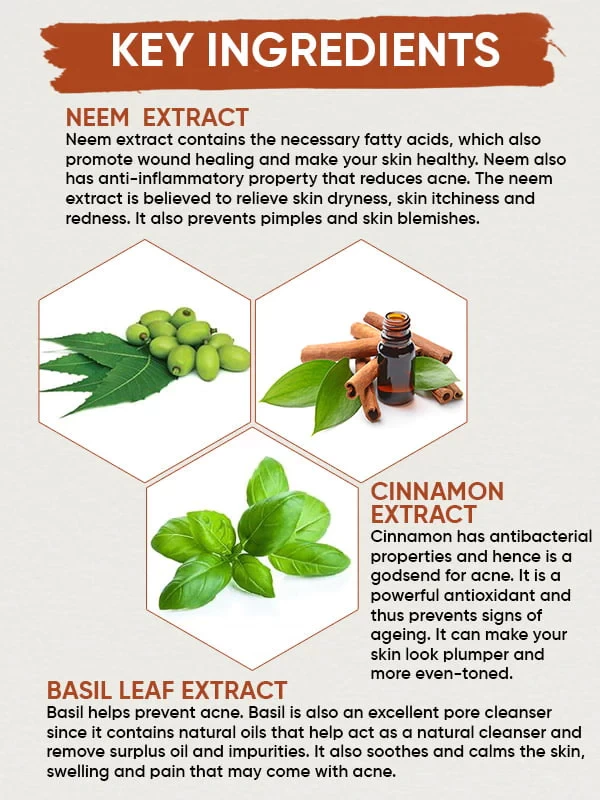 KEY INGREDIENTS

NEEM EXTRACT
Neem extract contains the necessary fatty acids, which also promote wound healing and make your skin healthy. Neem also has anti-inflammatory property that reduces acne. The neem extract is believed to relieve skin dryness, skin itchiness and redness. It also prevents pimples and skin blemishes.

CINNAMON EXTRACT
Cinnamon has antibacterial properties and hence is a godsend for acne. It is a powerful antioxidant and thus prevents signs of ageing. It can make your skin look plumper and more even-toned.

BASIL LEAF EXTRACT
Basil helps prevent acne. Basil is also an excellent pore cleanser since it contains natural oils that help act as a natural cleanser and remove surplus oil and impurities. It also soothes and calms the skin, swelling and pain that may come with acne.