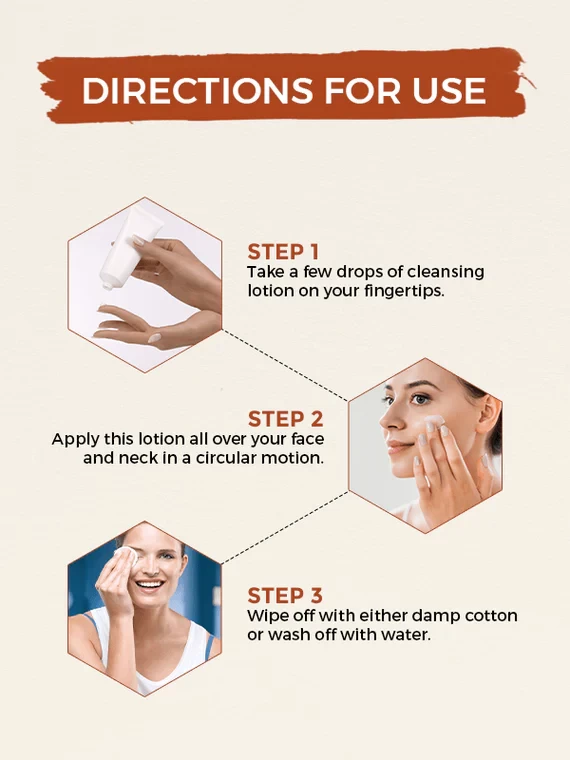 DIRECTIONS FOR USE

STEP 1
Take a few drops of cleansing lotion on your fingertips.

STEP 2
Apply this lotion all over your face and neck in a circular motion.

STEP 3
Wipe off with either damp cotton or wash off with water.